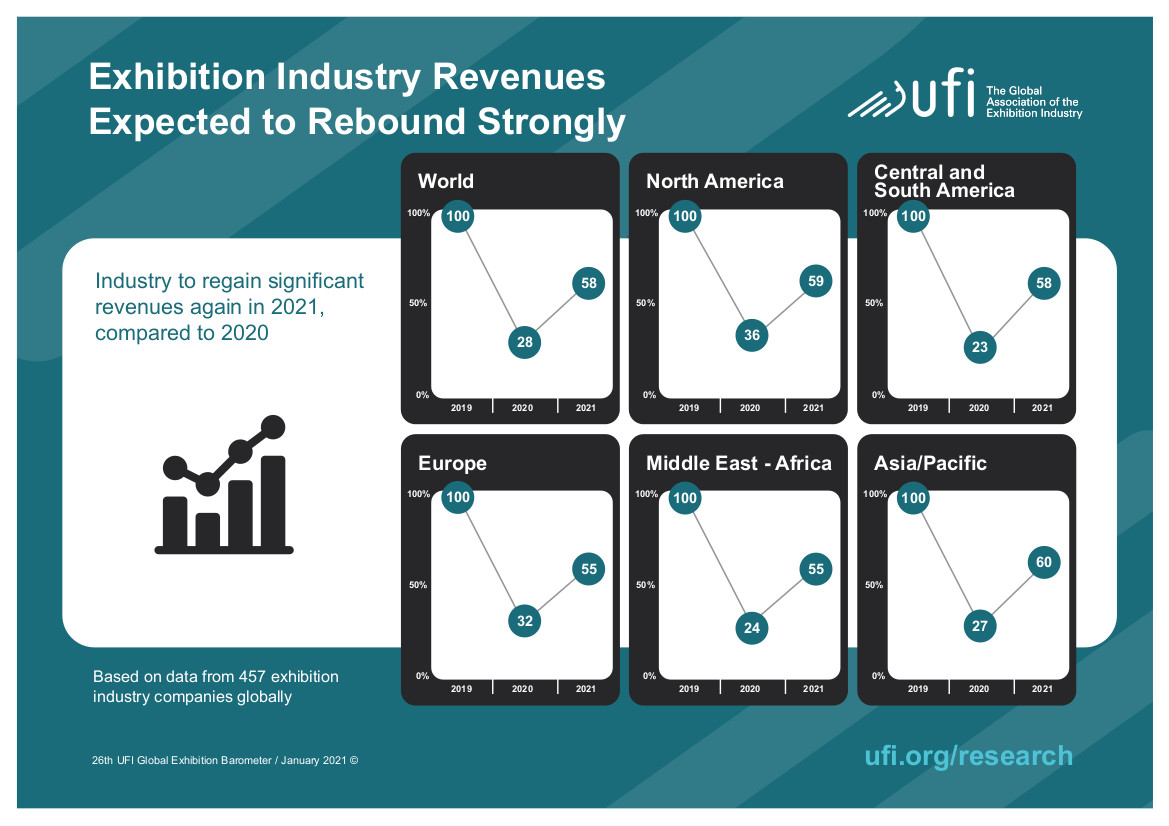 Exhibition Industry Revenues Expected to Rebound Strongly

ufi The Global Association of the Exhibition Industry

Industry to regain significant revenues again in 2021, compared to 2020

World
100% 50% 0%
100 28 58
2019 2020 2021

North America
100% 50% 0%
100 36 59
2019 2020 2021

Central and South America
100% 50% 0%
100 23 58
2019 2020 2021

Europe
100% 50% 0%
100 32 55
2019 2020 2021

Middle East - Africa
100% 50% 0%
100 24 55
2019 2020 2021

Asia/Pacific
100% 50% 0%
100 27 60
2019 2020 2021

Based on data from 457 exhibition industry companies globally

26th UFI Global Exhibition Barometer / January 2021 ©

ufi.org/research